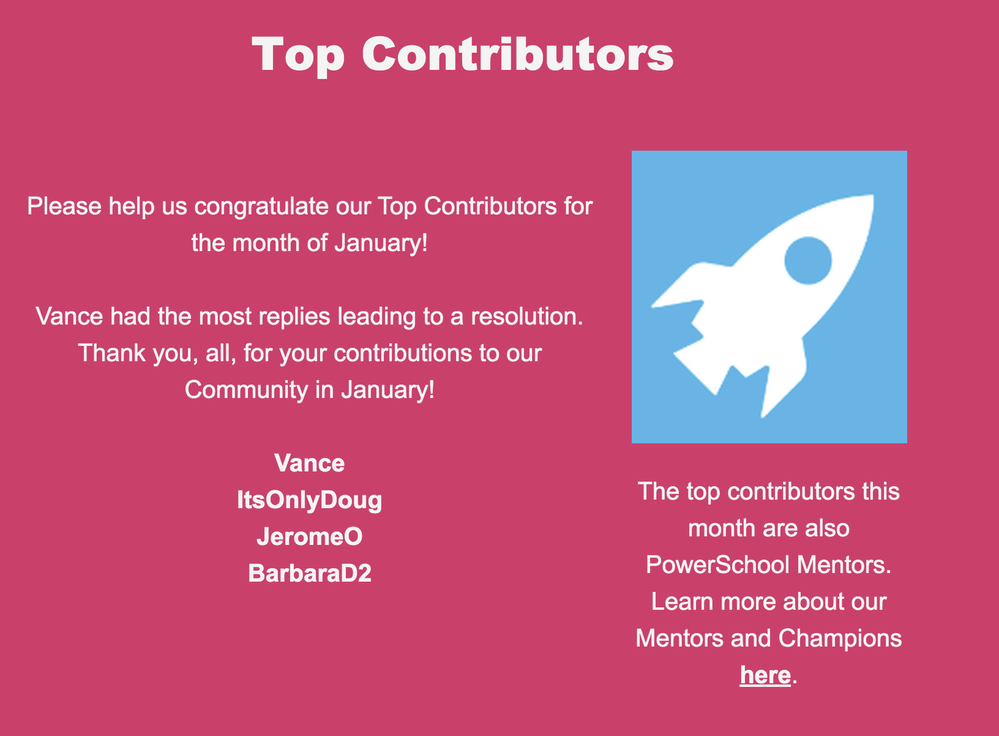 Top Contributors

Please help us congratulate our Top Contributors for the month of January!

Vance had the most replies leading to a resolution. Thank you, all, for your contributions to our Community in January!

Vance
ItsOnlyDoug
JeromeO
BarbaraD2

The top contributors this month are also PowerSchool Mentors. Learn more about our Mentors and Champions here.